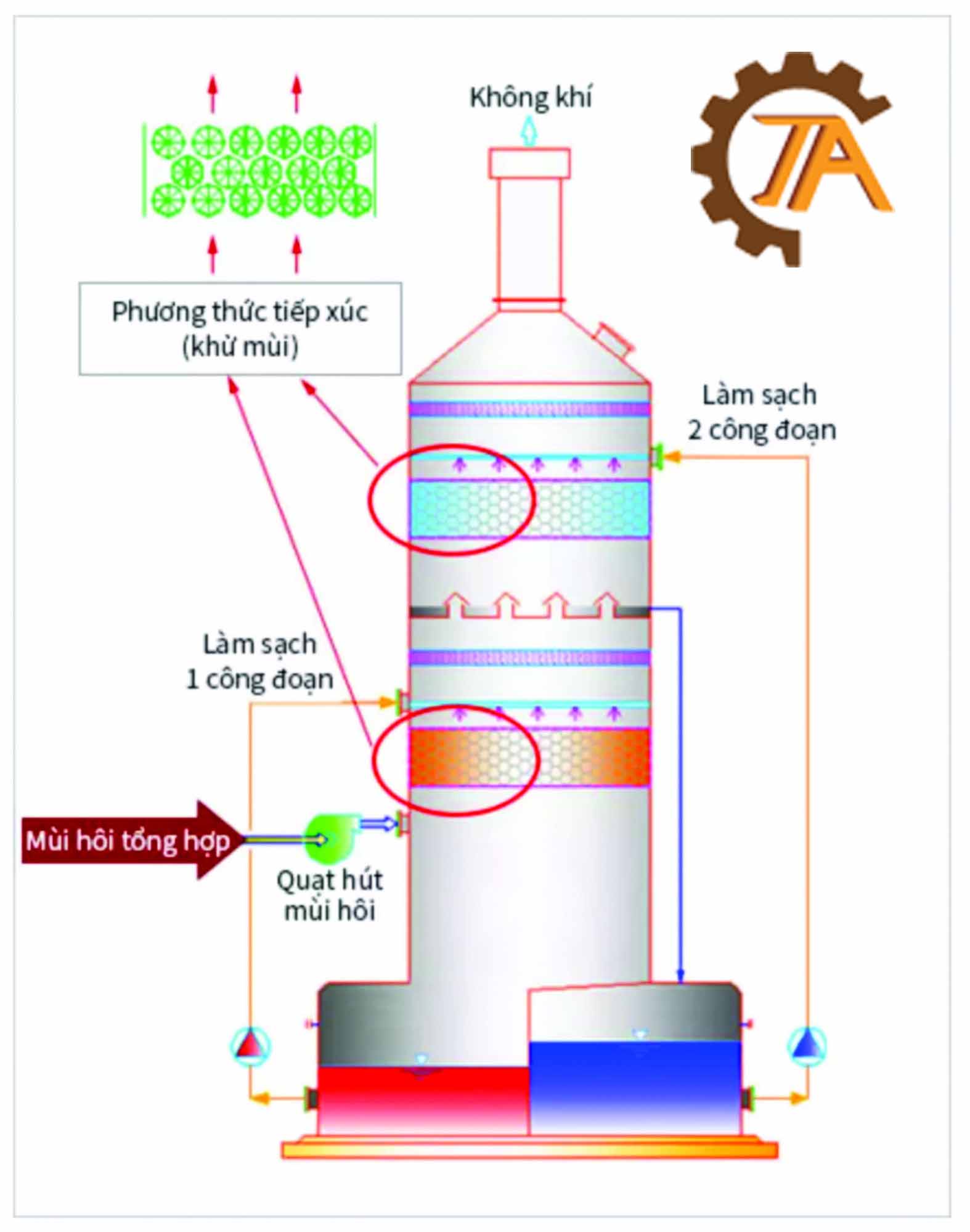 Không khí

TA

Phương thức tiếp xúc
(khử mùi)

Làm sạch
2 công đoạn

Làm sạch
1 công đoạn

Mùi hôi tổng hợp

Quạt hút
mùi hôi